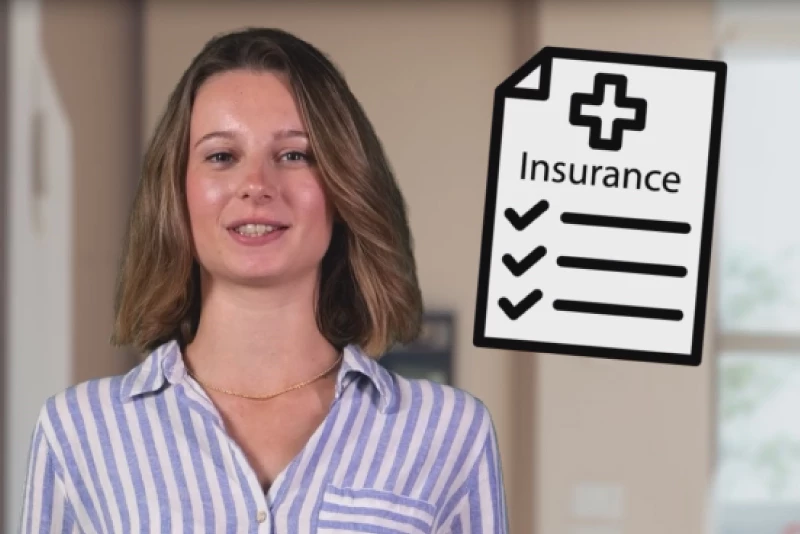 Insurance